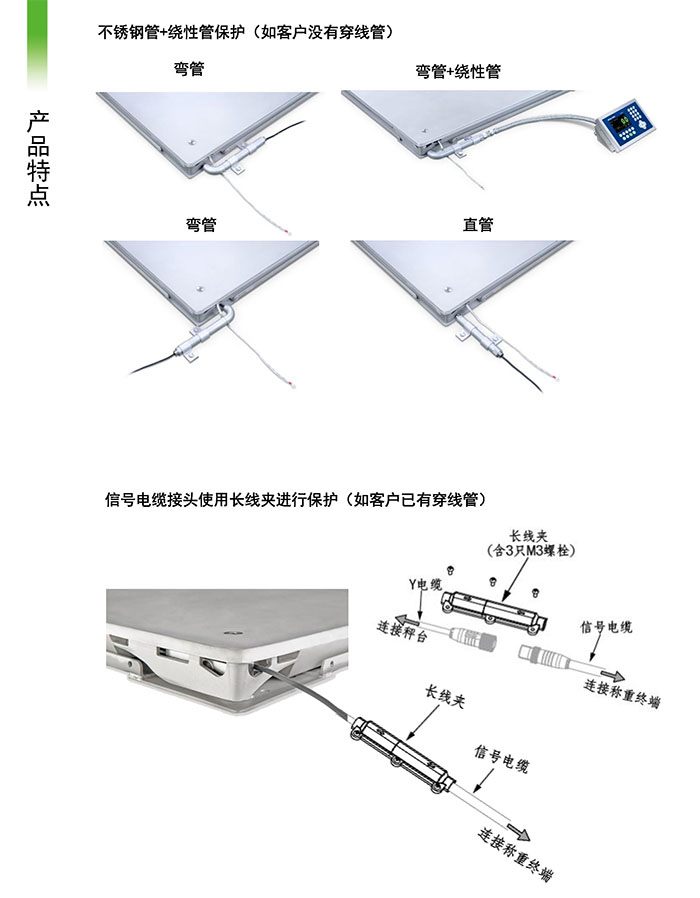 产品特点

不锈钢管+绕性管保护（如客户没有穿线管）

弯管

弯管+绕性管

弯管

直管

信号电缆接头使用长线夹进行保护（如客户已有穿线管）

长线夹
（含3只M3螺栓）

Y电缆

连接秤台

信号电缆

连接称重终端

长线夹

信号电缆

连接称重终端